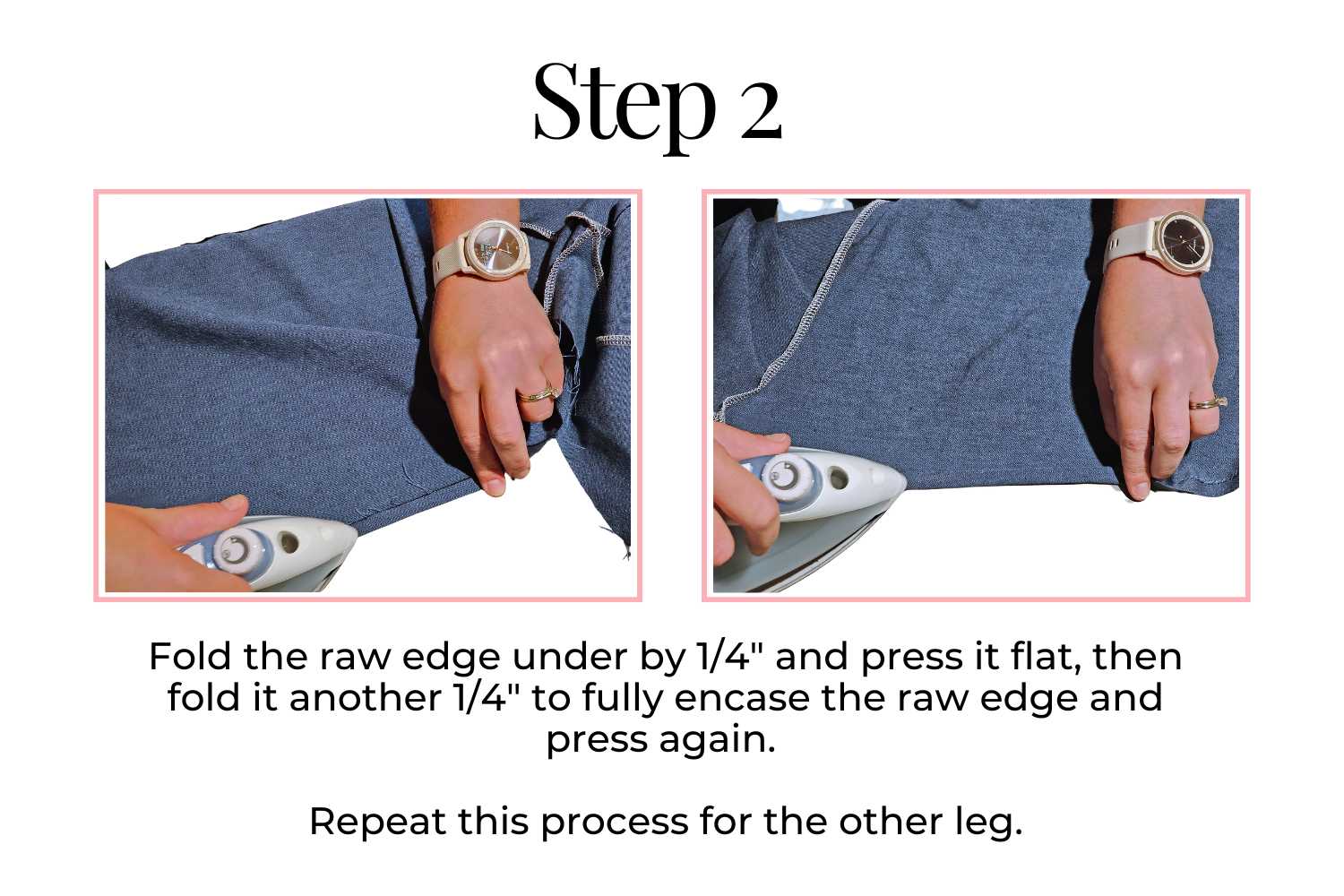 Step 2

Fold the raw edge under by 1/4" and press it flat, then fold it another 1/4" to fully encase the raw edge and press again.

Repeat this process for the other leg.