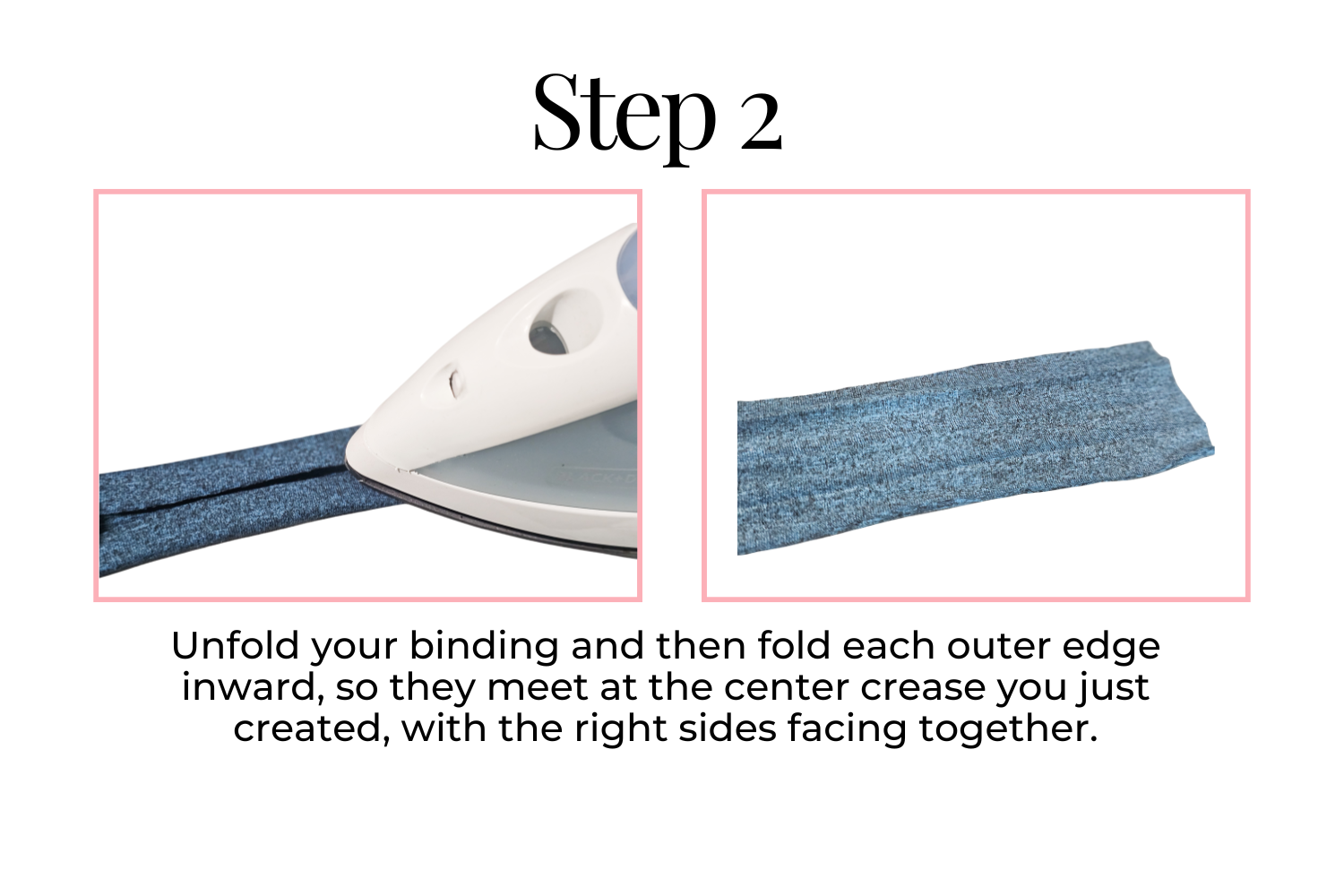 Step 2

Unfold your binding and then fold each outer edge inward, so they meet at the center crease you just created, with the right sides facing together.