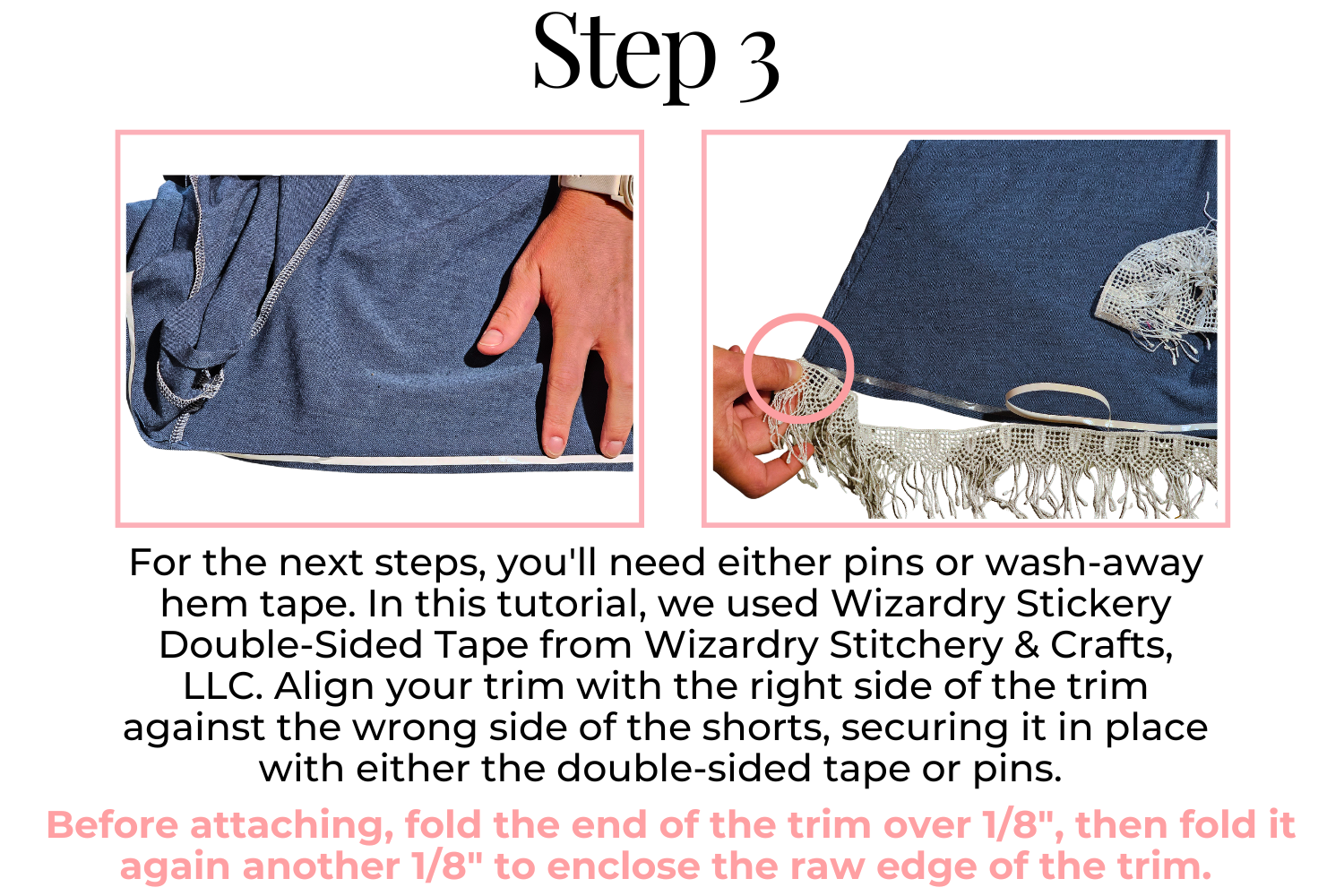 Step 3

For the next steps, you'll need either pins or wash-away hem tape. In this tutorial, we used Wizardry Stickery Double-Sided Tape from Wizardry Stitchery & Crafts, LLC. Align your trim with the right side of the trim against the wrong side of the shorts, securing it in place with either the double-sided tape or pins.

Before attaching, fold the end of the trim over 1/8", then fold it again another 1/8" to enclose the raw edge of the trim.