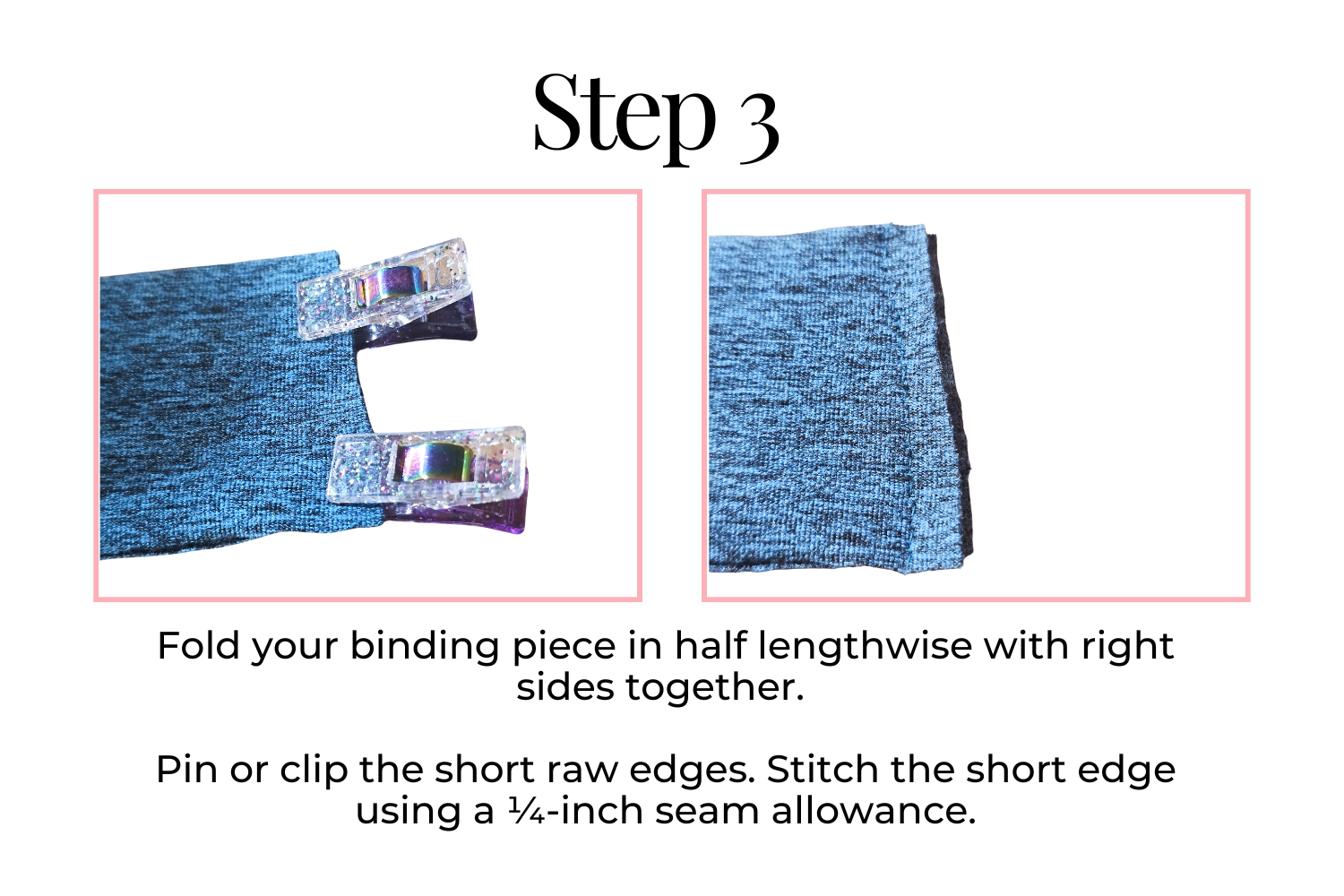 Step 3

Fold your binding piece in half lengthwise with right sides together.

Pin or clip the short raw edges. Stitch the short edge using a ¼-inch seam allowance.