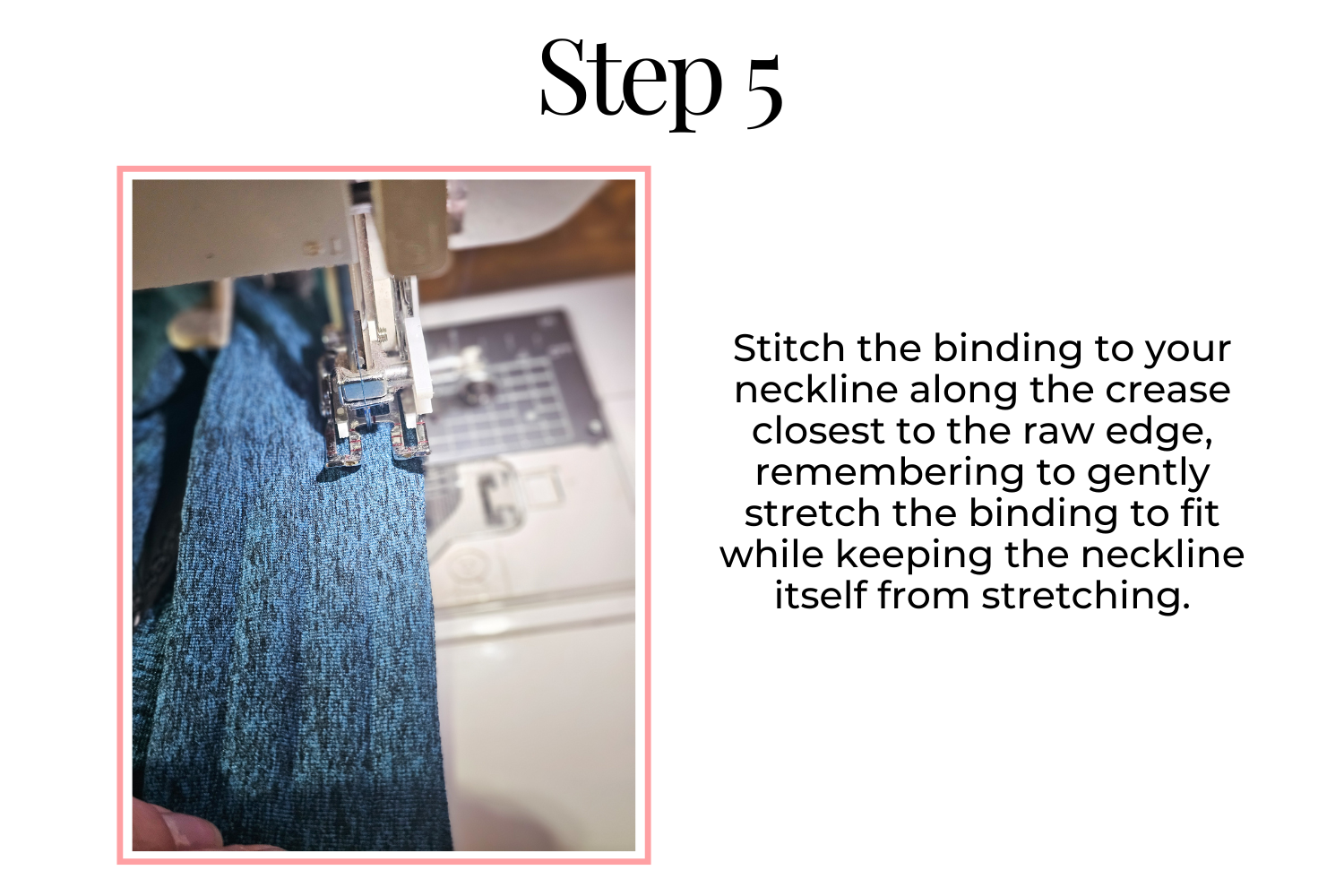 Step 5

Stitch the binding to your neckline along the crease closest to the raw edge, remembering to gently stretch the binding to fit while keeping the neckline itself from stretching.